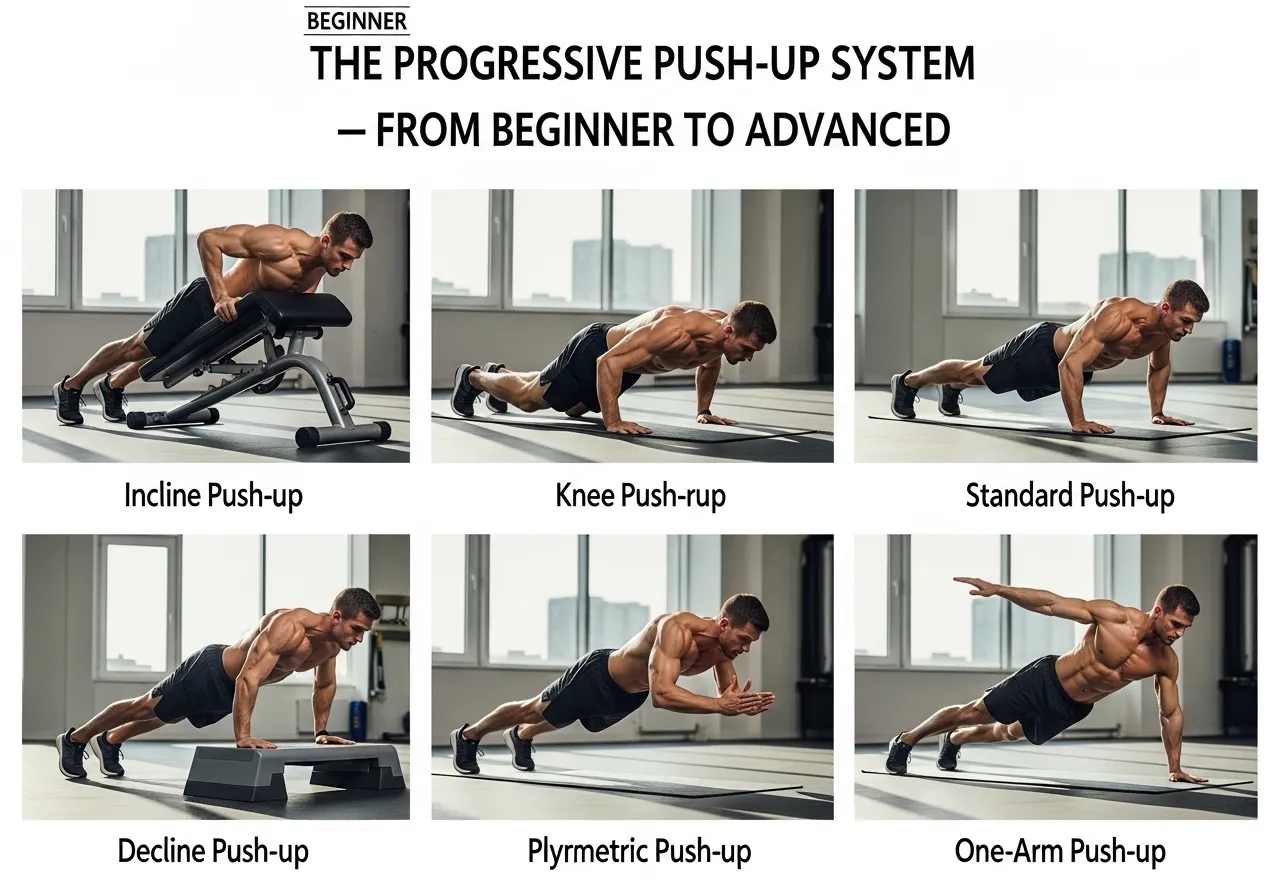 BEGINNER

THE PROGRESSIVE PUSH-UP SYSTEM — FROM BEGINNER TO ADVANCED

Incline Push-up

Knee Push-rup

Standard Push-up

Decline Push-up

Plyrmetric Push-up

One-Arm Push-up